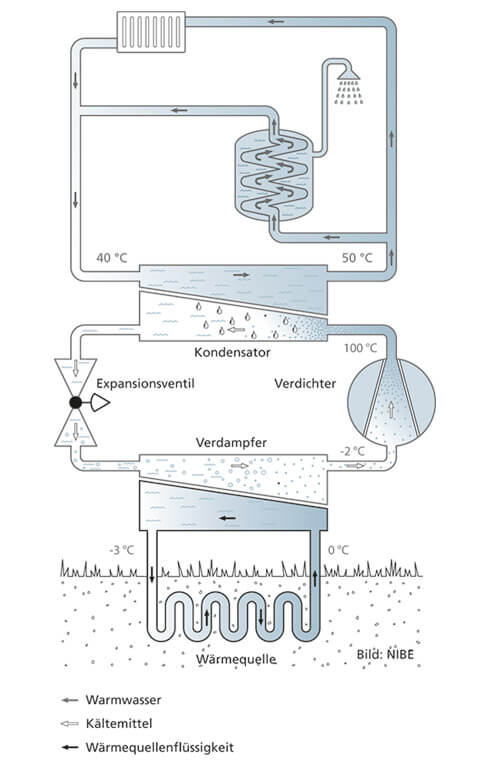 40 °C

50 °C

Kondensator

100 °C

Expansionsventil

Verdichter

Verdampfer

-2 °C

-3 °C

0 °C

Wärmequelle

Bild: NIBE

Warmwasser

Kältemittel

Wärmequellenflüssigkeit